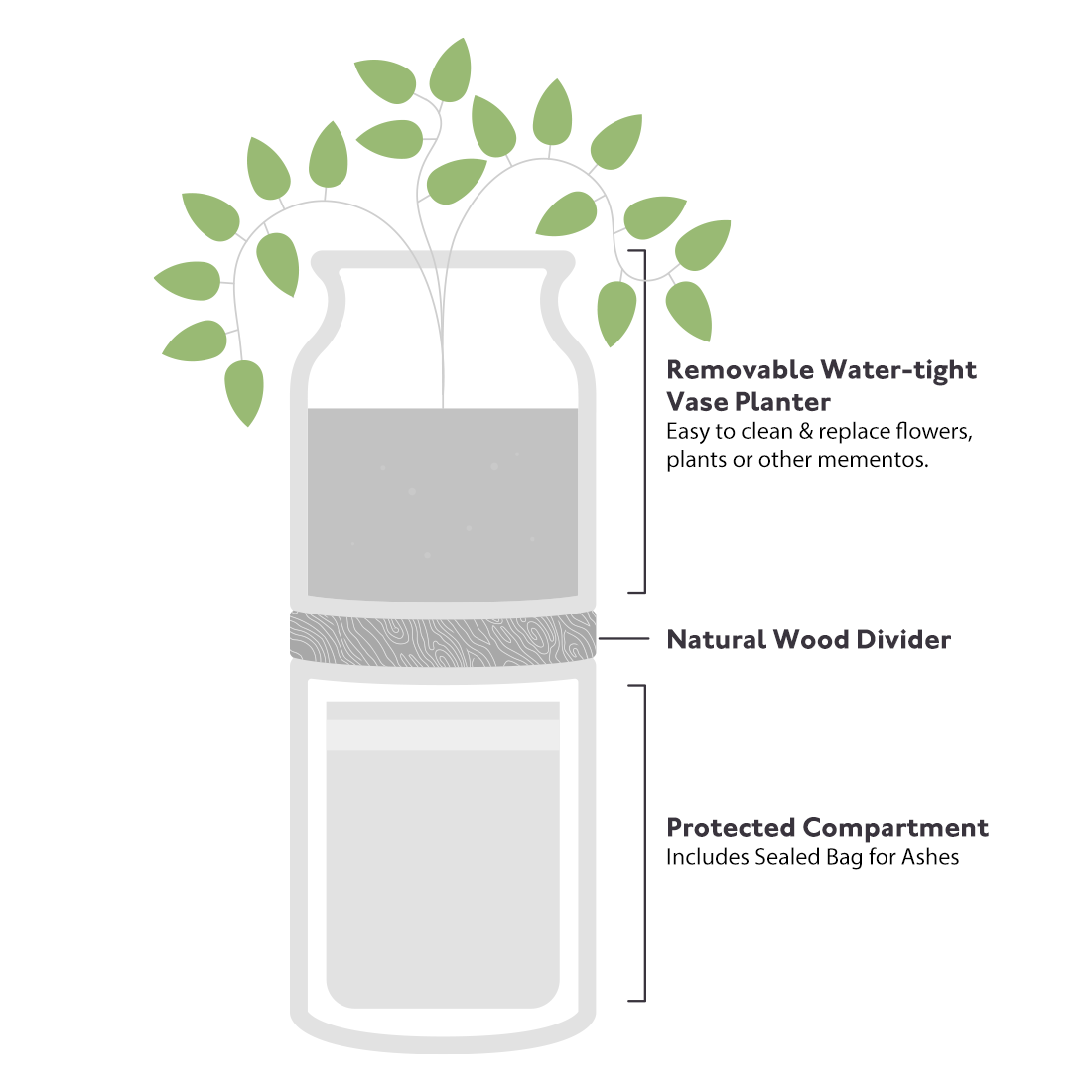 Removable Water-tight Vase Planter
Easy to clean & replace flowers, plants or other mementos.

Natural Wood Divider

Protected Compartment
Includes Sealed Bag for Ashes